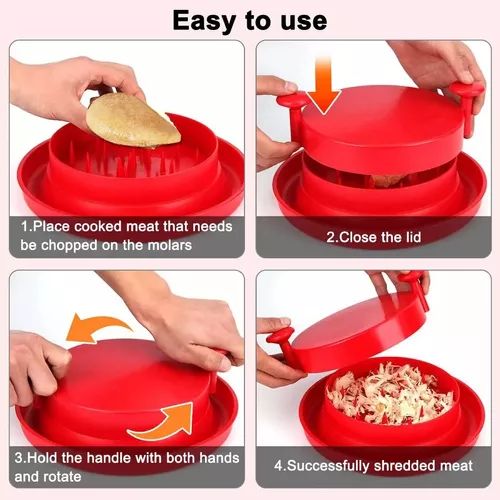 Easy to use

1.Place cooked meat that needs be chopped on the molars

2.Close the lid

3.Hold the handle with both hands and rotate

4.Successfully shredded meat